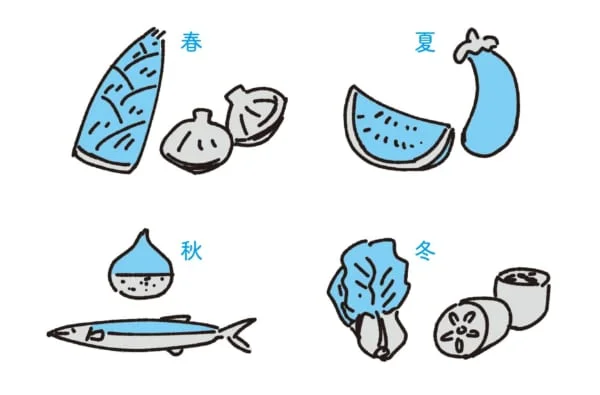 春

夏

秋

冬